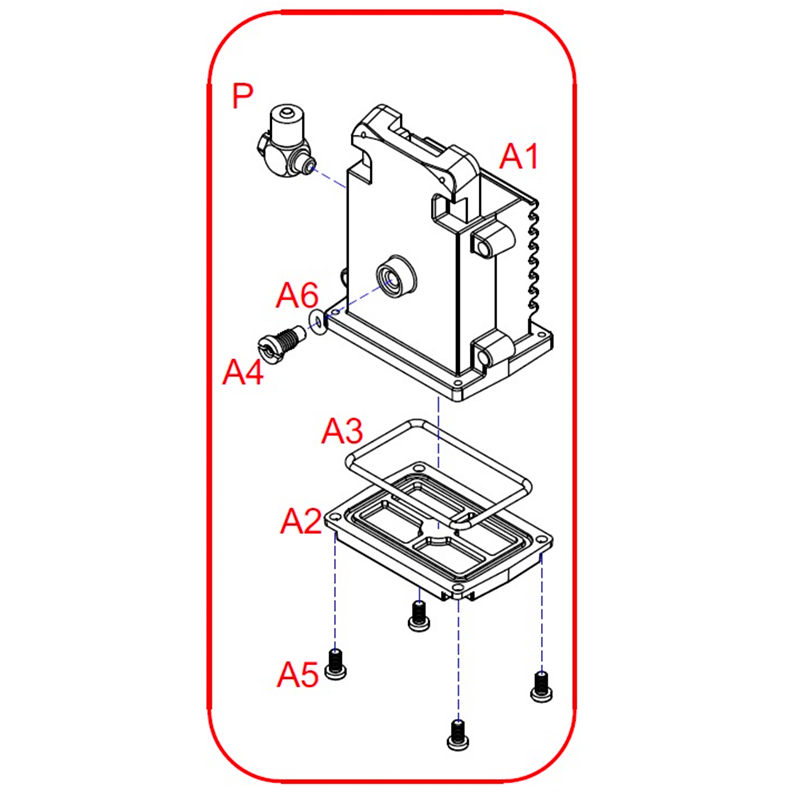 P
A1
A6
A4
A3
A2
A5