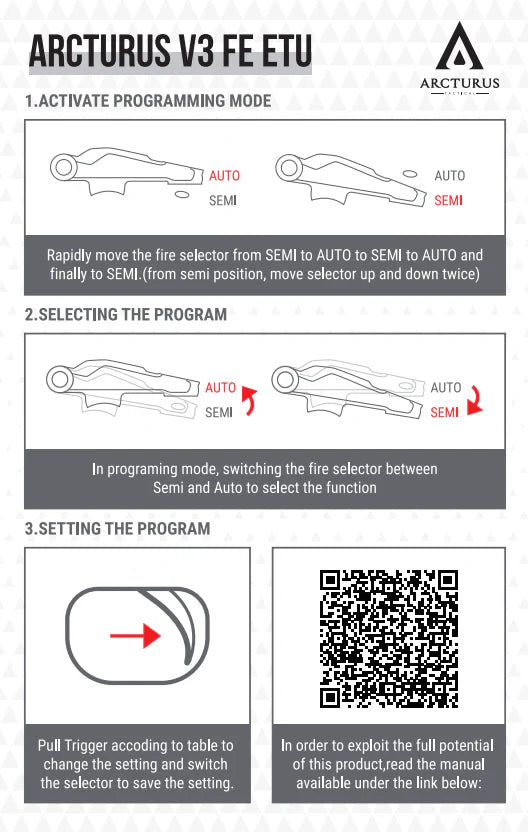 ARCTURUS V3 FE ETU

ARCTURUS
TACTICAL

1.ACTIVATE PROGRAMMING MODE

AUTO
SEMI

AUTO
SEMI

Rapidly move the fire selector from SEMI to AUTO to SEMI to AUTO and finally to SEMI.(from semi position, move selector up and down twice)

2.SELECTING THE PROGRAM

AUTO
SEMI

AUTO
SEMI

In programing mode, switching the fire selector between Semi and Auto to select the function

3.SETTING THE PROGRAM

Pull Trigger accoding to table to change the setting and switch the selector to save the setting.

In order to exploit the full potential of this product,read the manual available under the link below: