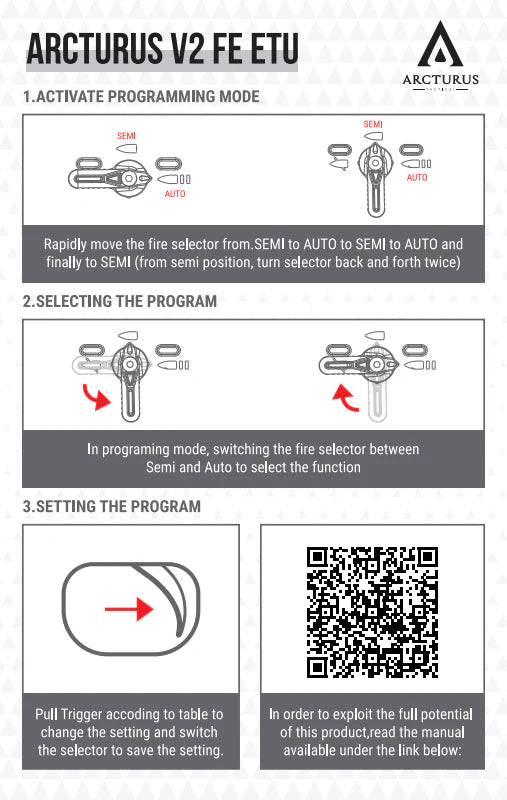 ARCTURUS V2 FE ETU

ARCTURUS
TACTICAL

1.ACTIVATE PROGRAMMING MODE

SEMI
AUTO

SEMI
AUTO

Rapidly move the fire selector from.SEMI to AUTO to SEMI to AUTO and finally to SEMI (from semi position, turn selector back and forth twice)

2.SELECTING THE PROGRAM

In programing mode, switching the fire selector between Semi and Auto to select the function

3.SETTING THE PROGRAM

Pull Trigger accoding to table to change the setting and switch the selector to save the setting.

In order to exploit the full potential of this product,read the manual available under the link below: